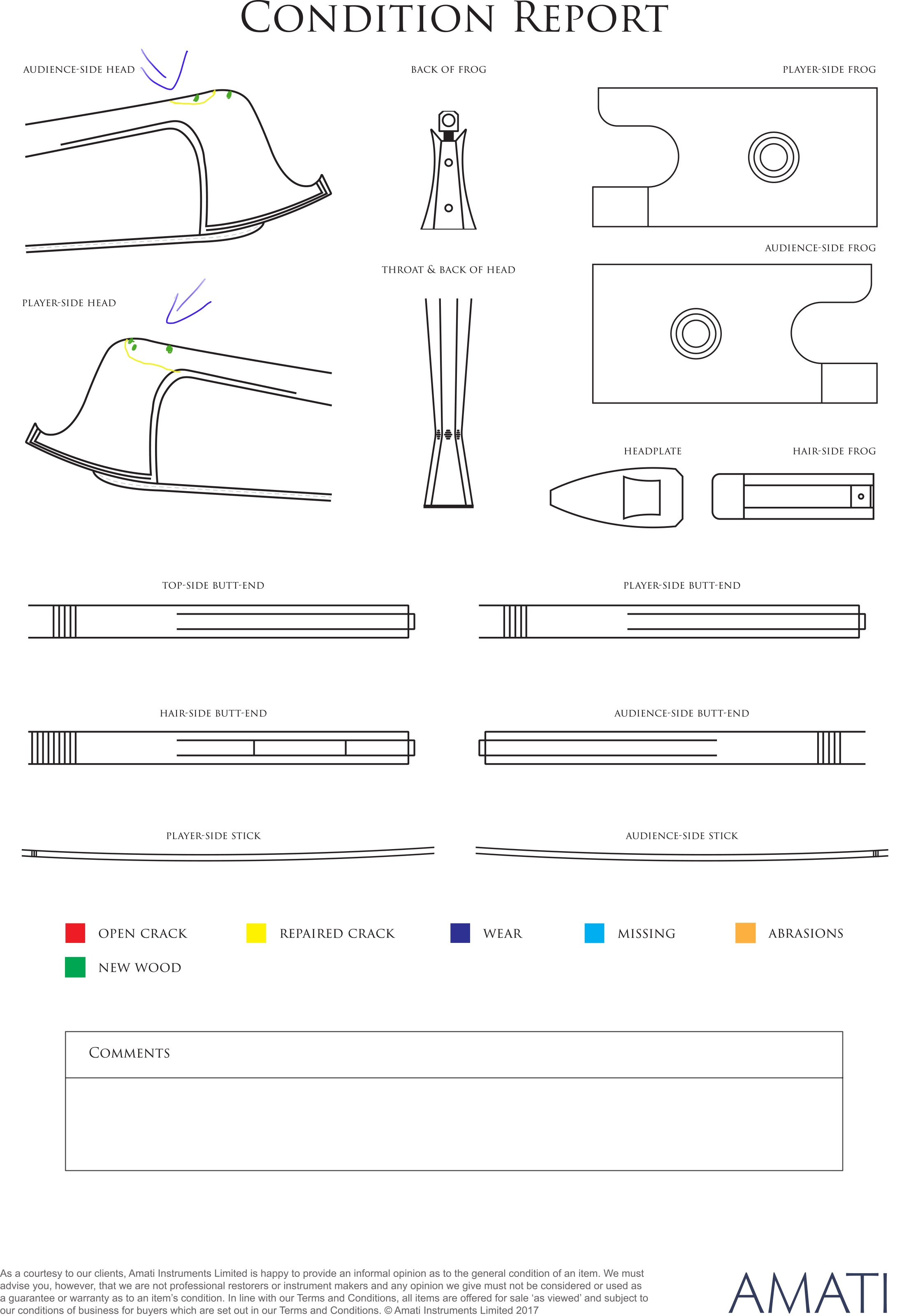 CONDITION REPORT

AUDIENCE-SIDE HEAD

BACK OF FROG

PLAYER-SIDE FROG

AUDIENCE-SIDE FROG

THROAT & BACK OF HEAD

PLAYER-SIDE HEAD

HEADPLATE

HAIR-SIDE FROG

TOP-SIDE BUTT-END

PLAYER-SIDE BUTT-END

HAIR-SIDE BUTT-END

AUDIENCE-SIDE BUTT-END

PLAYER-SIDE STICK

AUDIENCE-SIDE STICK

OPEN CRACK
REPAIRED CRACK
WEAR
MISSING
ABRASIONS
NEW WOOD

COMMENTS

As a courtesy to our clients, Amati Instruments Limited is happy to provide an informal opinion as to the general condition of an item. We must advise you, however, that we are not professional restorers or instrument makers and any opinion we give must not be considered or used as a guarantee or warranty as to an item's condition. In line with our Terms and Conditions, all items are offered for sale 'as viewed' and subject to our conditions of business for buyers which are set out in our Terms and Conditions. © Amati Instruments Limited 2017

AMATI