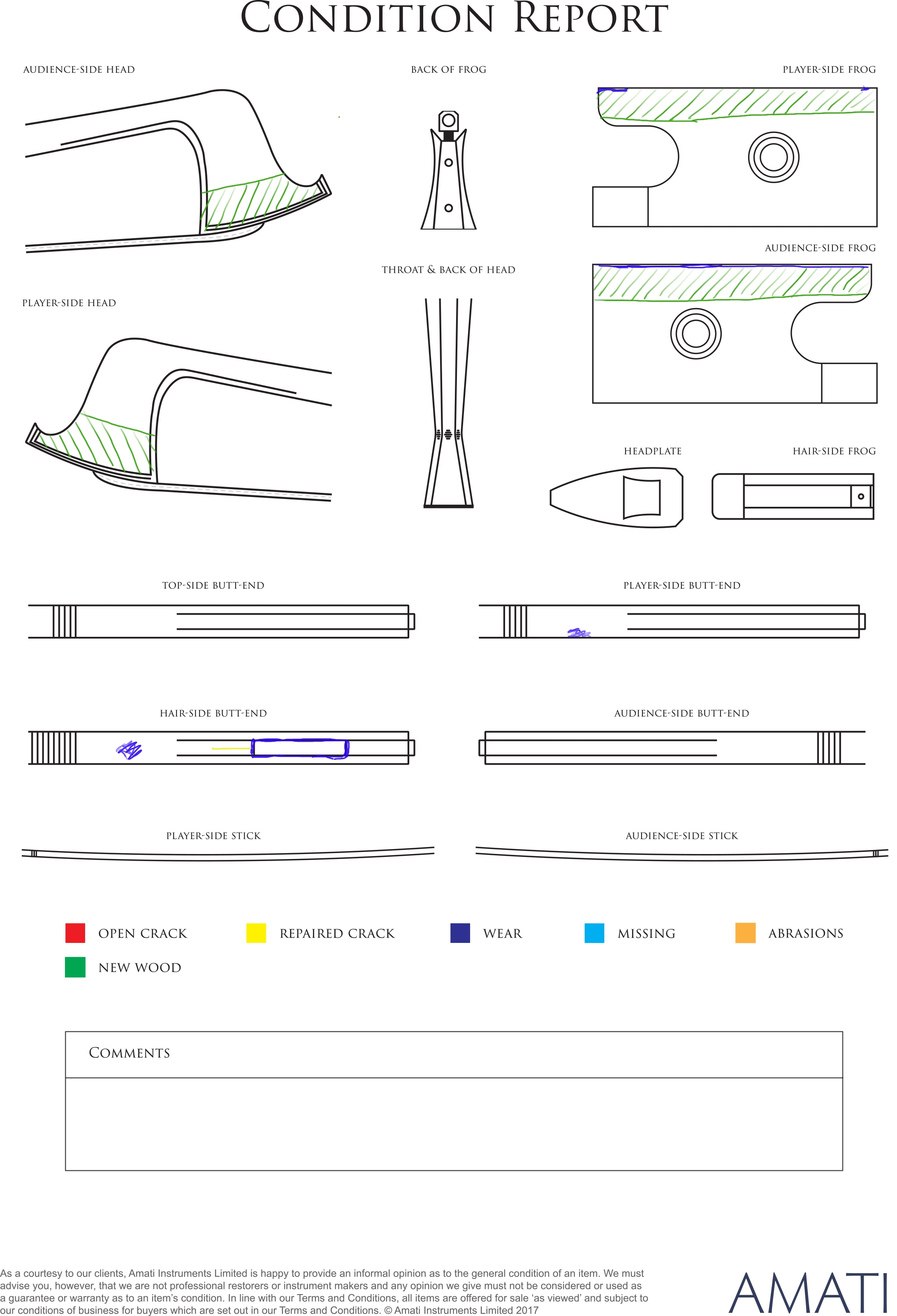 CONDITION REPORT

AUDIENCE-SIDE HEAD

BACK OF FROG

PLAYER-SIDE FROG

AUDIENCE-SIDE FROG

THROAT & BACK OF HEAD

PLAYER-SIDE HEAD

HEADPLATE

HAIR-SIDE FROG

TOP-SIDE BUTT-END

PLAYER-SIDE BUTT-END

HAIR-SIDE BUTT-END

AUDIENCE-SIDE BUTT-END

PLAYER-SIDE STICK

AUDIENCE-SIDE STICK

OPEN CRACK
REPAIRED CRACK
WEAR
MISSING
ABRASIONS
NEW WOOD

COMMENTS

As a courtesy to our clients, Amati Instruments Limited is happy to provide an informal opinion as to the general condition of an item. We must advise you, however, that we are not professional restorers or instrument makers and any opinion we give must not be considered or used as a guarantee or warranty as to an item's condition. In line with our Terms and Conditions, all items are offered for sale 'as viewed' and subject to our conditions of business for buyers which are set out in our Terms and Conditions. © Amati Instruments Limited 2017

AMATI