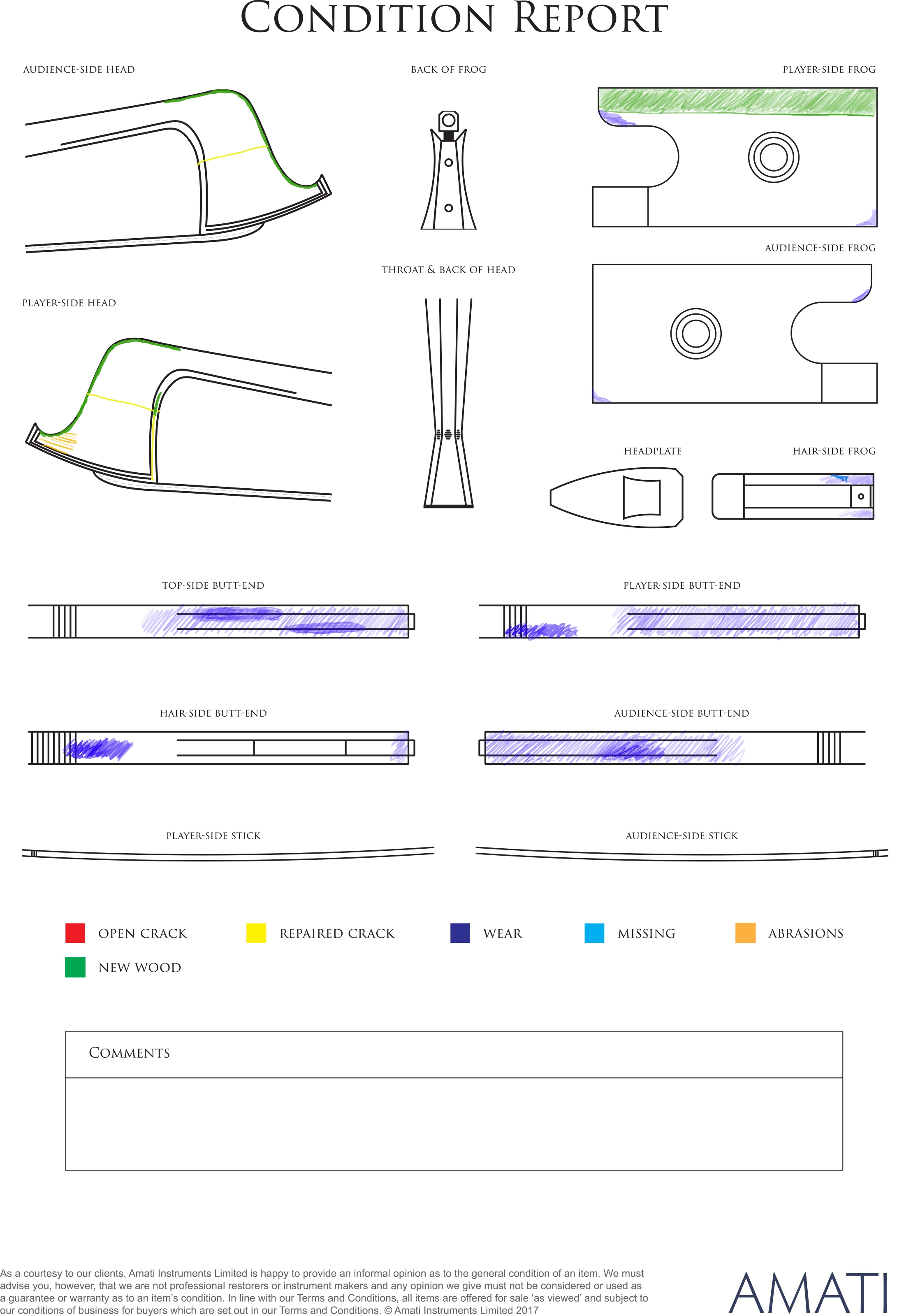 CONDITION REPORT

AUDIENCE-SIDE HEAD

BACK OF FROG

PLAYER-SIDE FROG

AUDIENCE-SIDE FROG

THROAT & BACK OF HEAD

PLAYER-SIDE HEAD

HEADPLATE

HAIR-SIDE FROG

TOP-SIDE BUTT-END

PLAYER-SIDE BUTT-END

HAIR-SIDE BUTT-END

AUDIENCE-SIDE BUTT-END

PLAYER-SIDE STICK

AUDIENCE-SIDE STICK

OPEN CRACK

REPAIRED CRACK

WEAR

MISSING

ABRASIONS

NEW WOOD

COMMENTS

As a courtesy to our clients, Amati Instruments Limited is happy to provide an informal opinion as to the general condition of an item. We must advise you, however, that we are not professional restorers or instrument makers and any opinion we give must not be considered or used as a guarantee or warranty as to an item's condition. In line with our Terms and Conditions, all items are offered for sale 'as viewed' and subject to our conditions of business for buyers which are set out in our Terms and Conditions. © Amati Instruments Limited 2017

AMATI