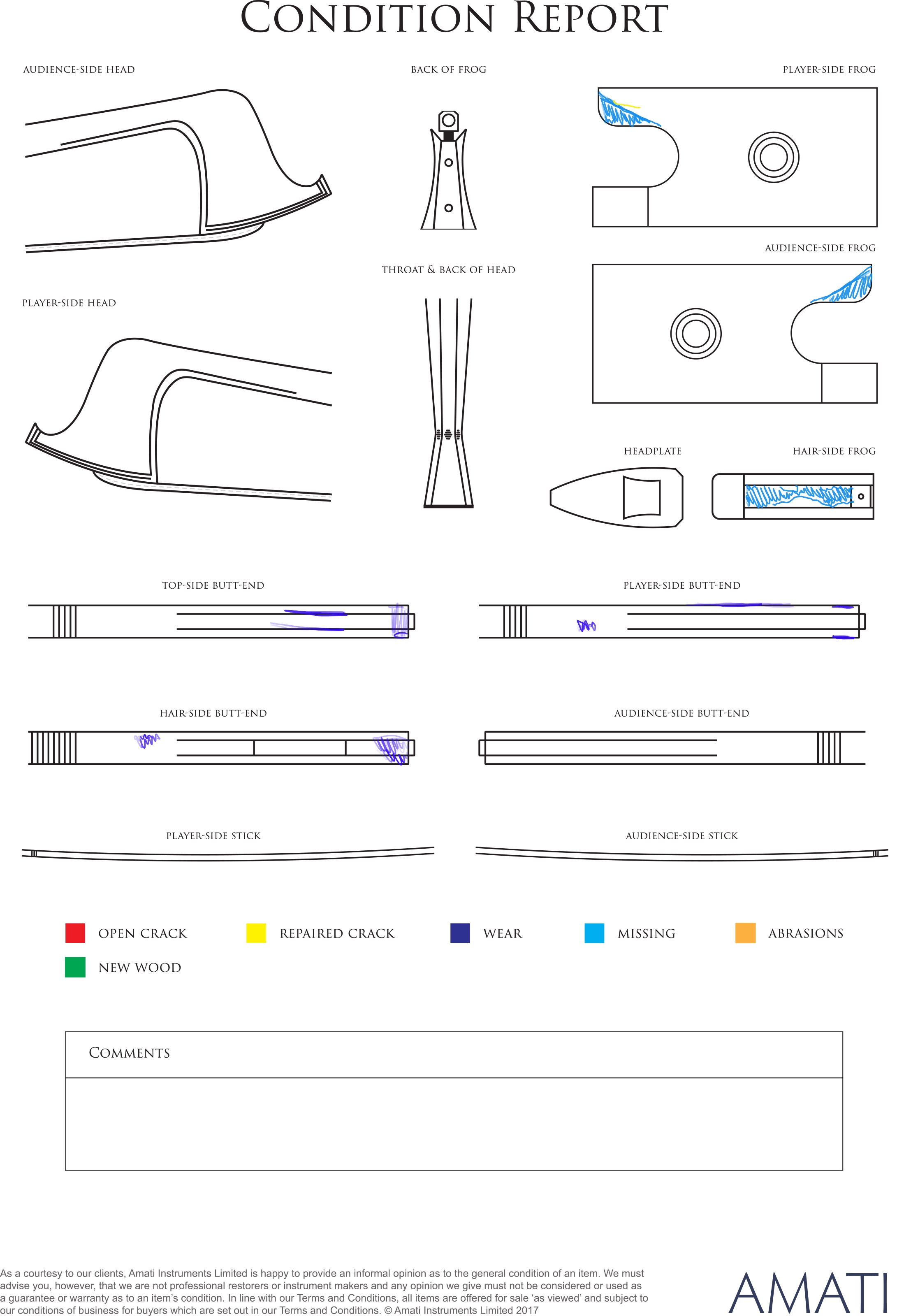 CONDITION REPORT

AUDIENCE-SIDE HEAD

BACK OF FROG

PLAYER-SIDE FROG

AUDIENCE-SIDE FROG

THROAT & BACK OF HEAD

PLAYER-SIDE HEAD

HEADPLATE

HAIR-SIDE FROG

TOP-SIDE BUTT-END

PLAYER-SIDE BUTT-END

HAIR-SIDE BUTT-END

AUDIENCE-SIDE BUTT-END

PLAYER-SIDE STICK

AUDIENCE-SIDE STICK

OPEN CRACK
REPAIRED CRACK
WEAR
MISSING
ABRASIONS
NEW WOOD

COMMENTS

As a courtesy to our clients, Amati Instruments Limited is happy to provide an informal opinion as to the general condition of an item. We must advise you, however, that we are not professional restorers or instrument makers and any opinion we give must not be considered or used as a guarantee or warranty as to an item's condition. In line with our Terms and Conditions, all items are offered for sale 'as viewed' and subject to our conditions of business for buyers which are set out in our Terms and Conditions. © Amati Instruments Limited 2017

AMATI