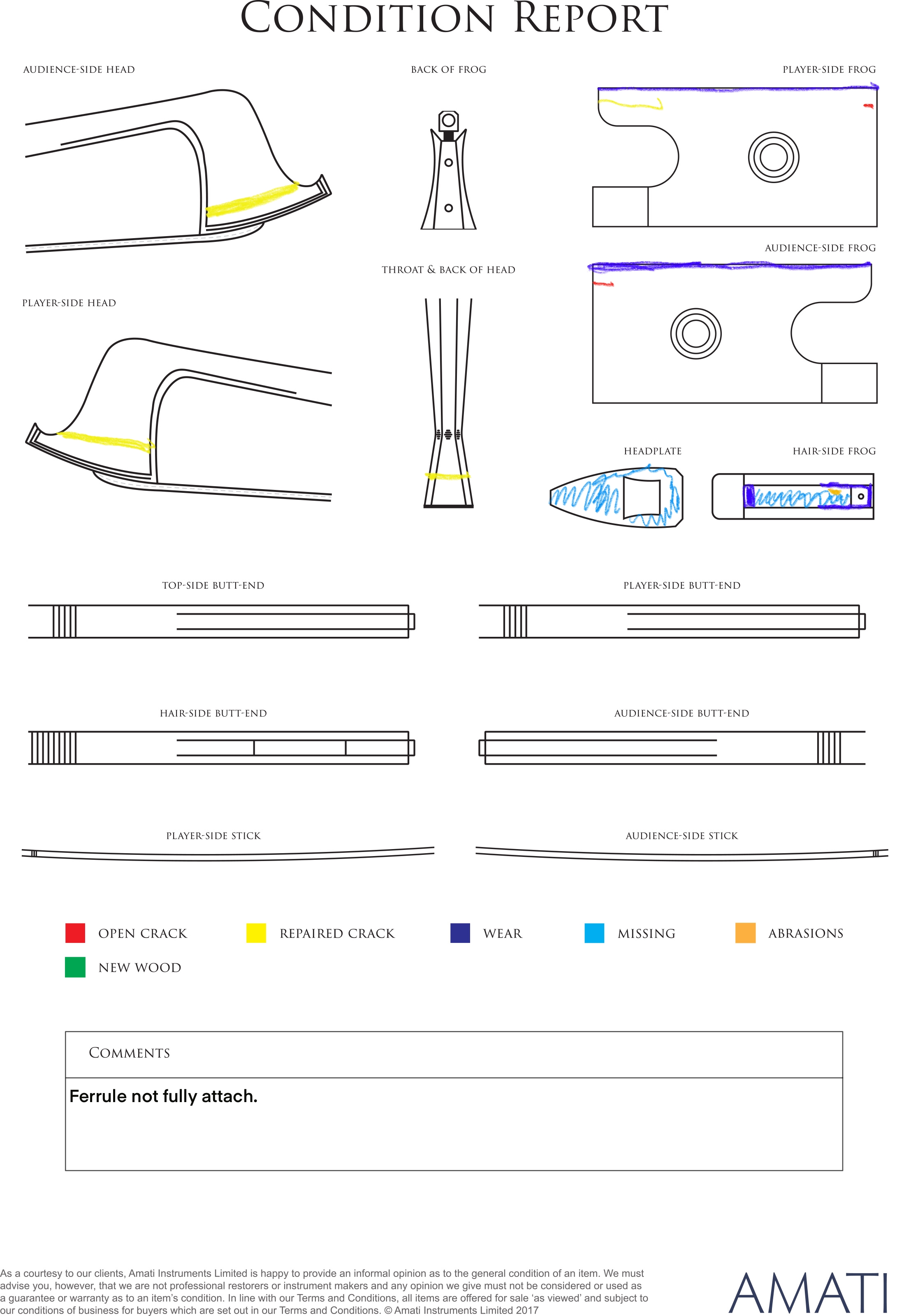 CONDITION REPORT

AUDIENCE-SIDE HEAD

BACK OF FROG

PLAYER-SIDE FROG

AUDIENCE-SIDE FROG

THROAT & BACK OF HEAD

PLAYER-SIDE HEAD

HEADPLATE

HAIR-SIDE FROG

TOP-SIDE BUTT-END

PLAYER-SIDE BUTT-END

HAIR-SIDE BUTT-END

AUDIENCE-SIDE BUTT-END

PLAYER-SIDE STICK

AUDIENCE-SIDE STICK

OPEN CRACK REPAIRED CRACK WEAR MISSING ABRASIONS

NEW WOOD

COMMENTS

Ferrule not fully attach.

As a courtesy to our clients, Amati Instruments Limited is happy to provide an informal opinion as to the general condition of an item. We must advise you, however, that we are not professional restorers or instrument makers and any opinion we give must not be considered or used as a guarantee or warranty as to an item's condition. In line with our Terms and Conditions, all items are offered for sale 'as viewed' and subject to our conditions of business for buyers which are set out in our Terms and Conditions. © Amati Instruments Limited 2017

AMATI